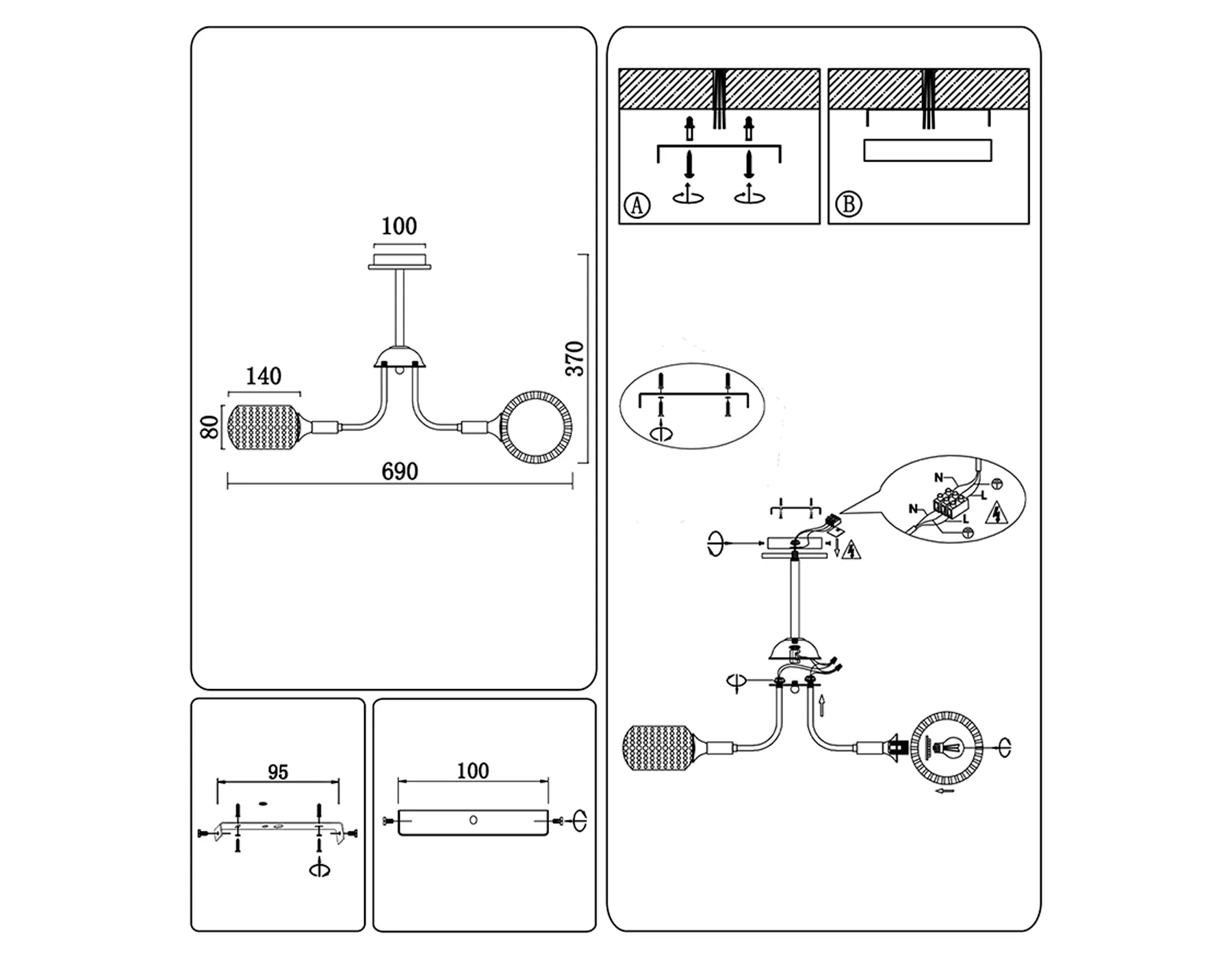 100

370

140

80

690

95

100

A

B

N

L

N

L