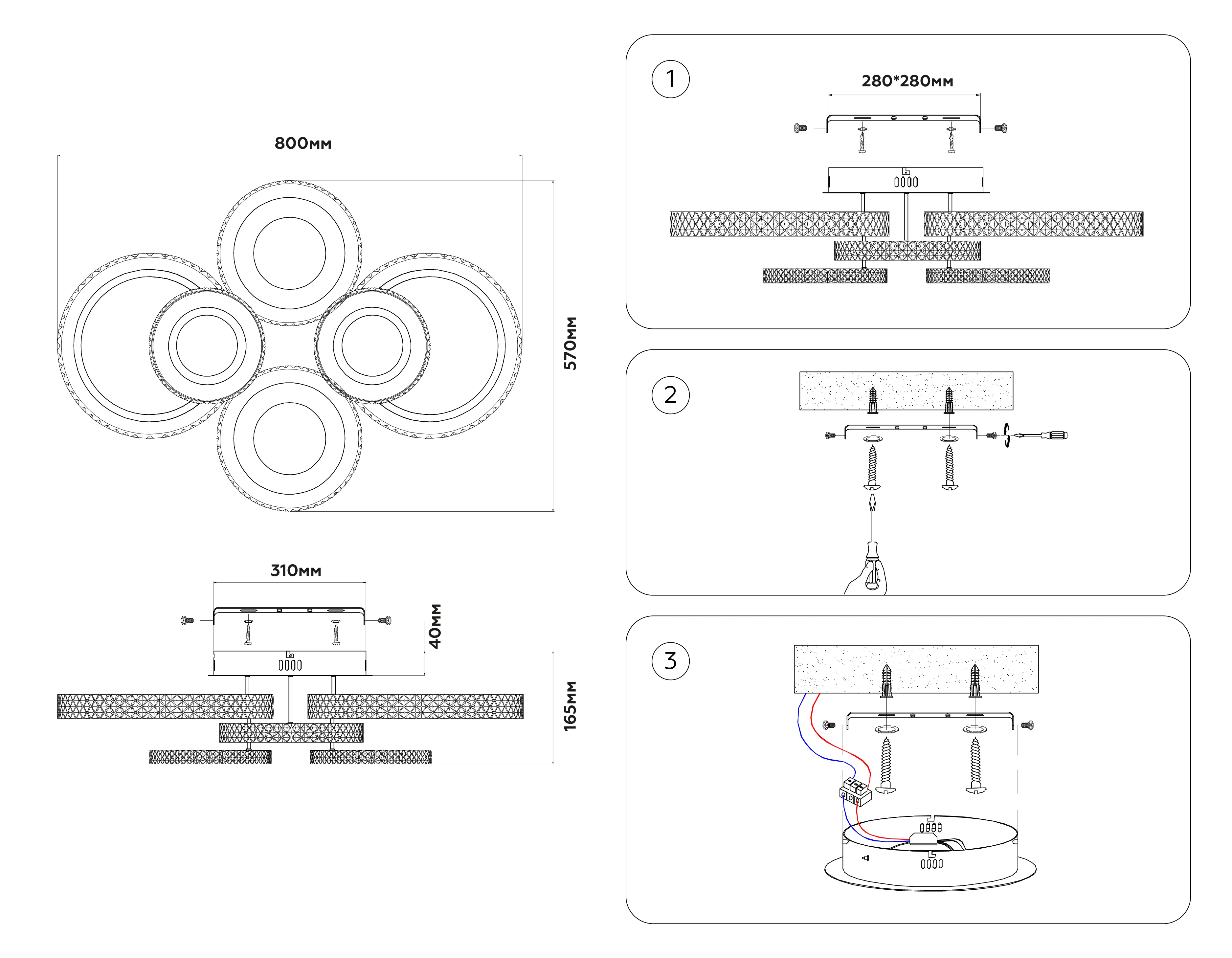 800мм

570мм

310мм

40мм

165мм

1

280*280мм

2

3