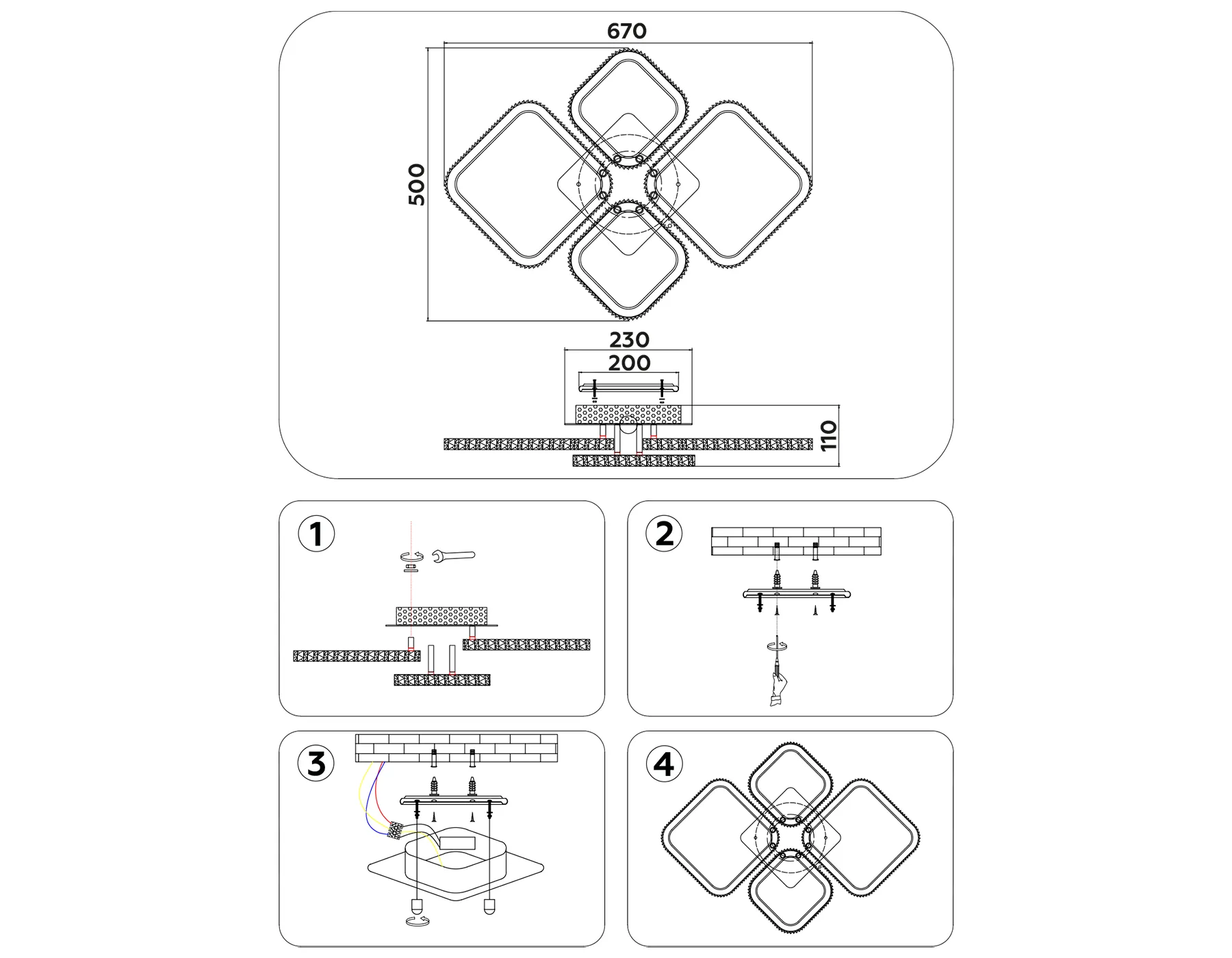 670

500

230

200

110

1

2

3

4