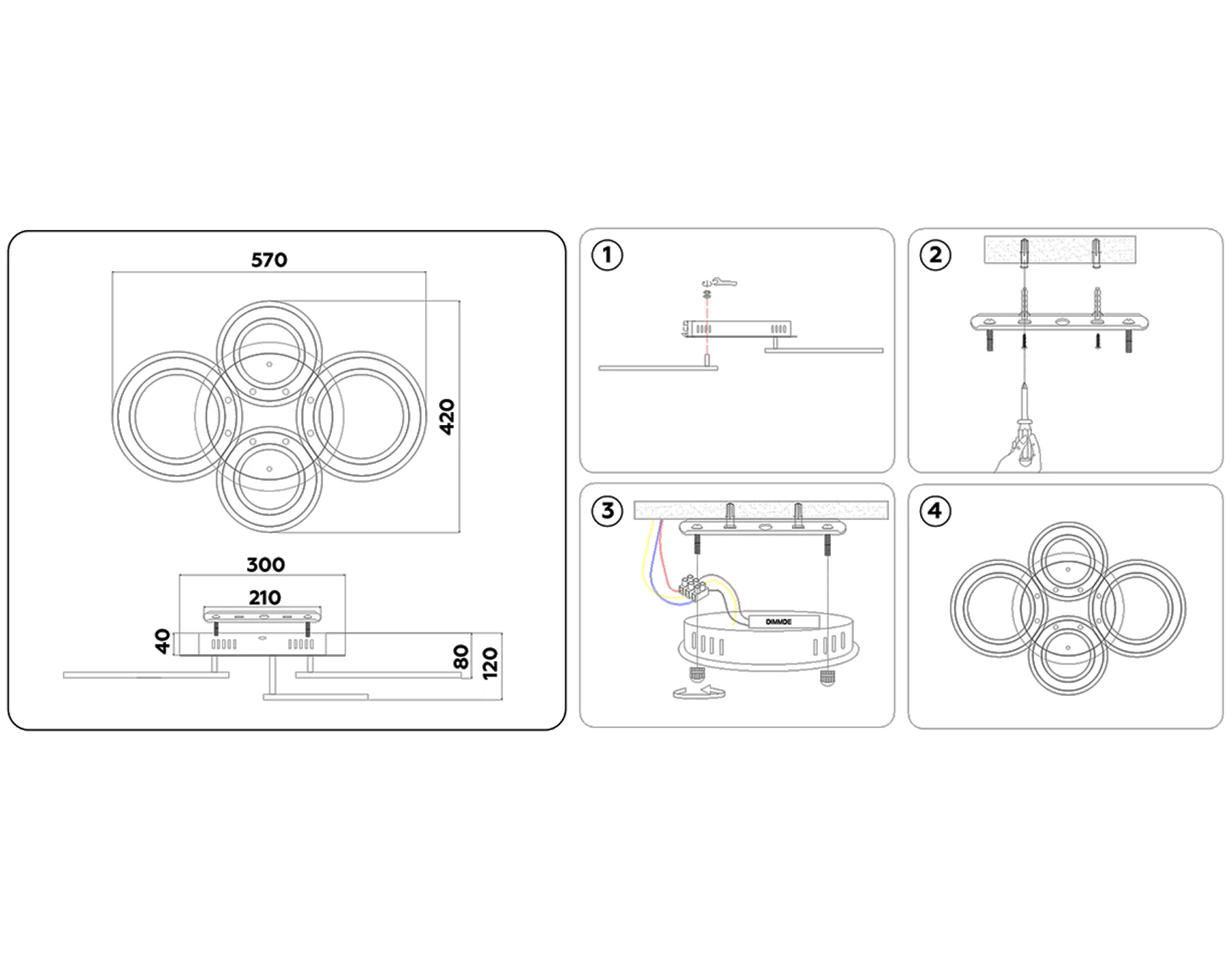 570

420

300

210

40

80

120

1

2

3

DIMMDE

4